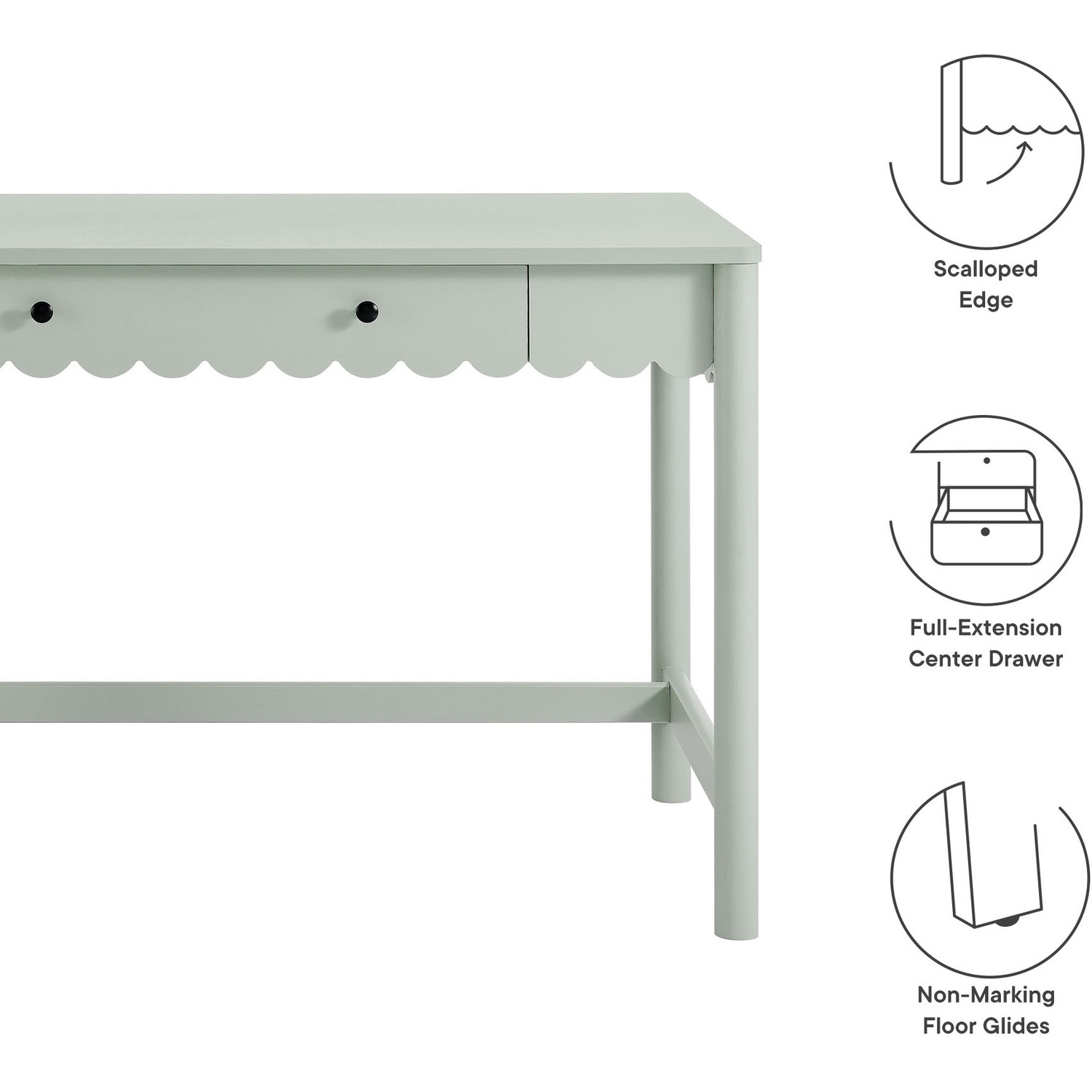 Scalloped Edge

Full-Extension Center Drawer

Non-Marking Floor Glides