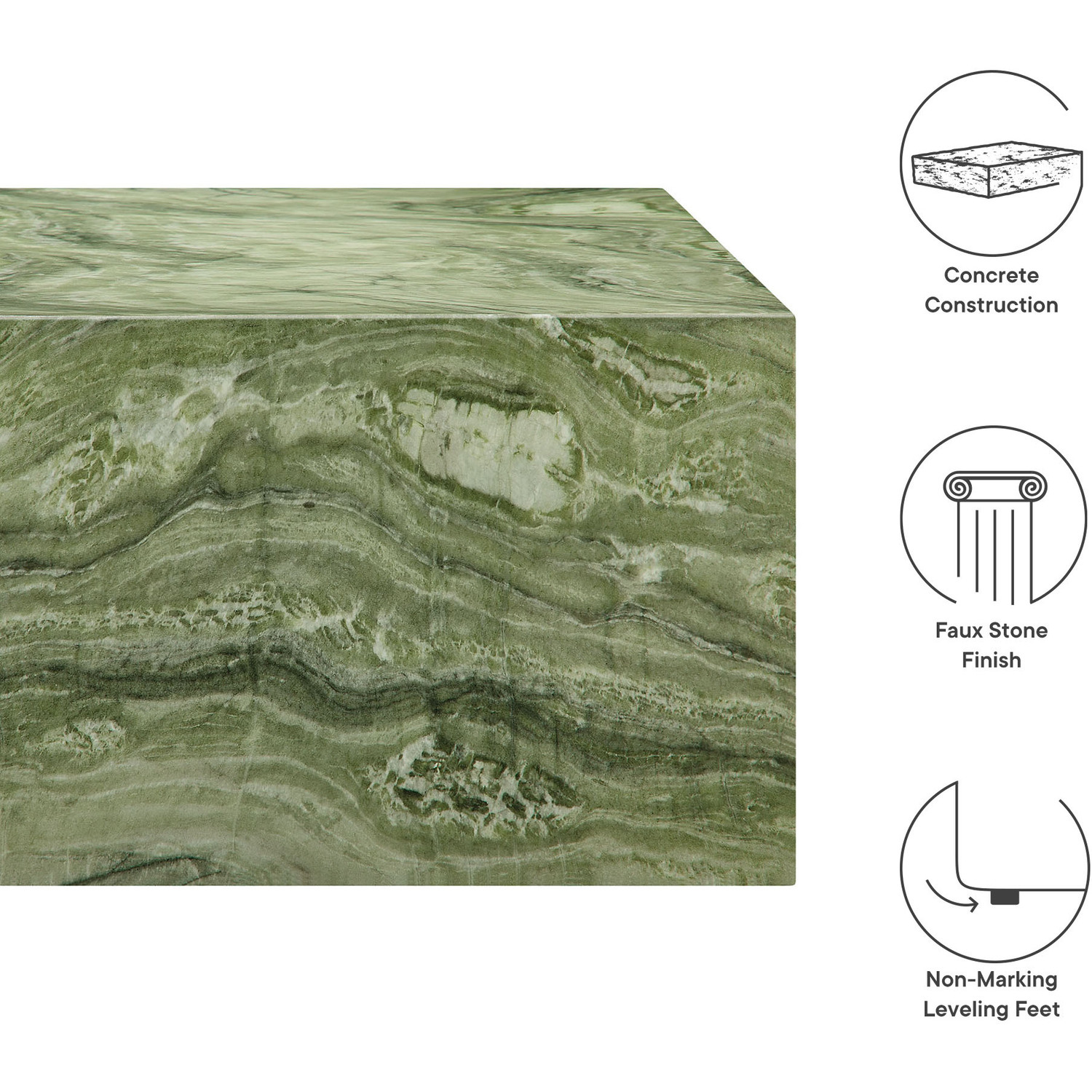 Concrete Construction

Faux Stone Finish

Non-Marking Leveling Feet