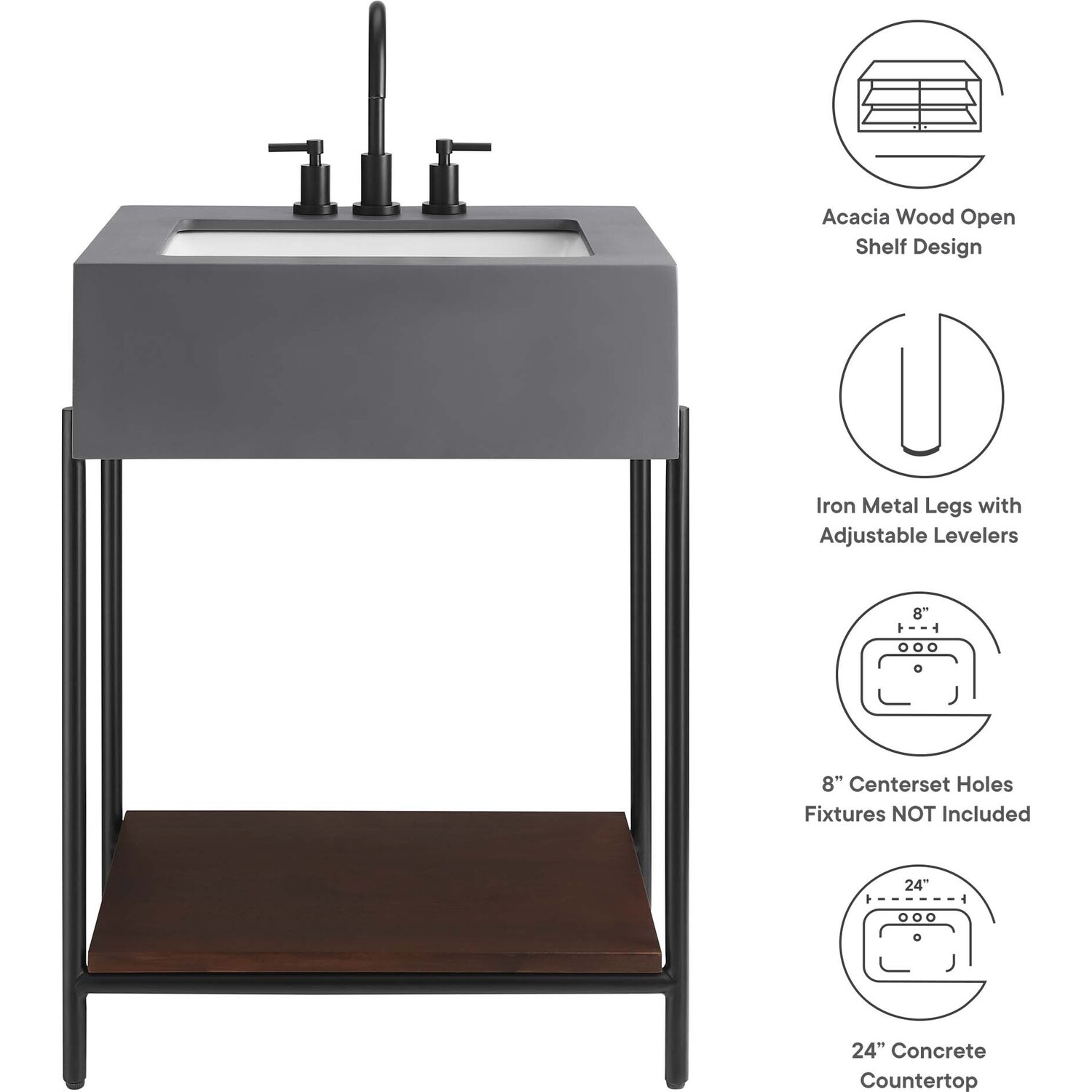 Acacia Wood Open Shelf Design

Iron Metal Legs with Adjustable Levelers

8”

8” Centerset Holes Fixtures NOT Included

24”

24” Concrete Countertop