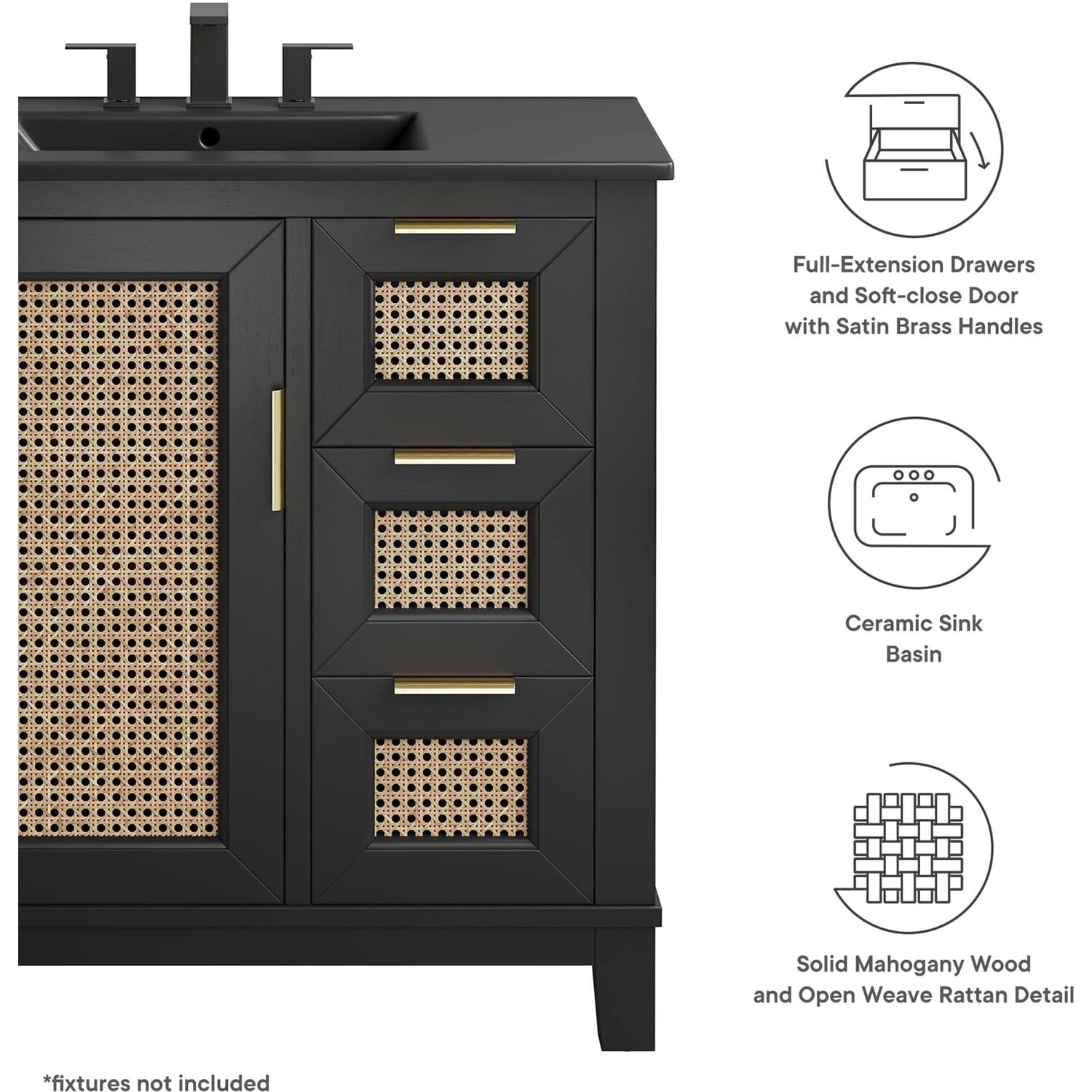 Full-Extension Drawers and Soft-close Door with Satin Brass Handles

Ceramic Sink Basin

Solid Mahogany Wood and Open Weave Rattan Detail

*fixtures not included