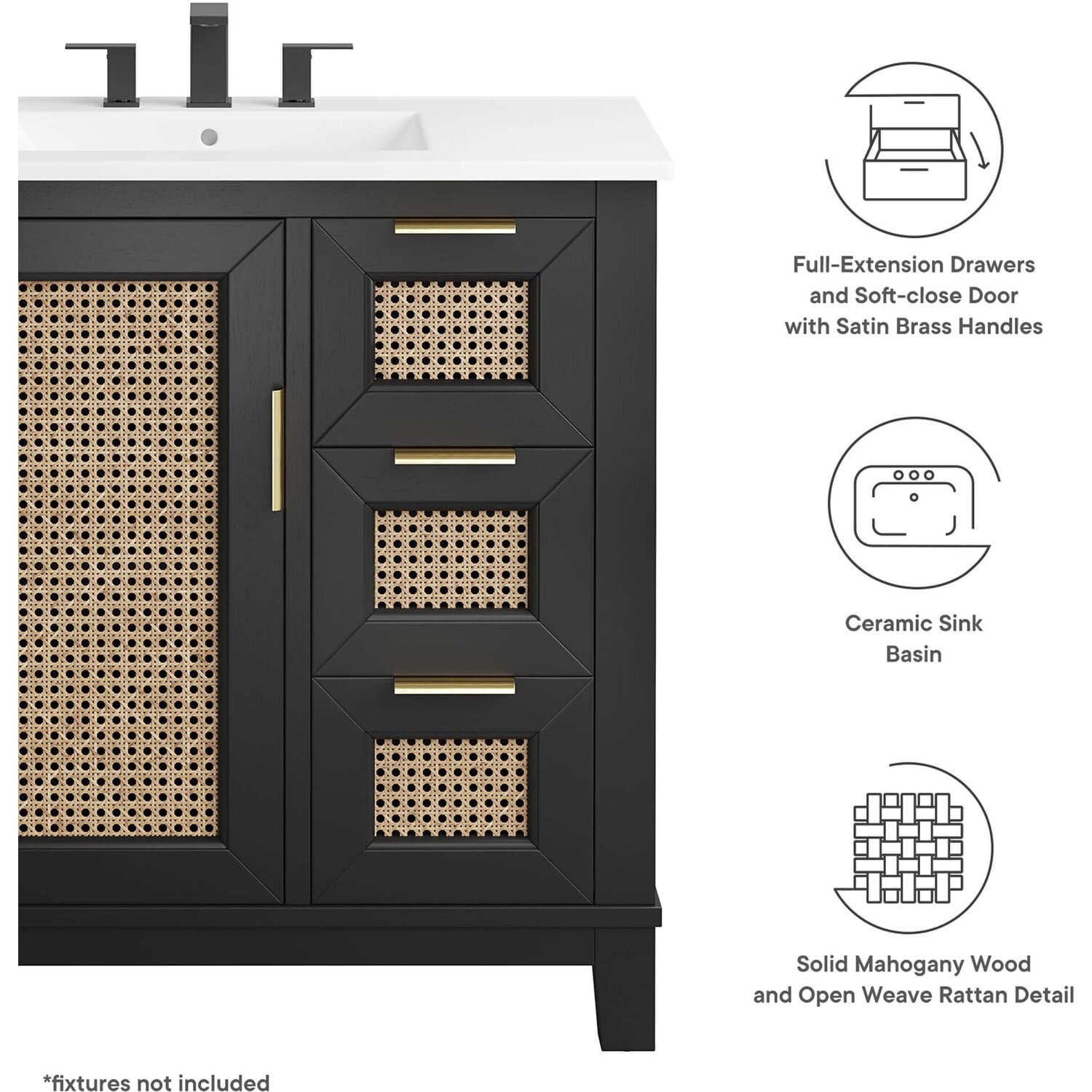 Full-Extension Drawers and Soft-close Door with Satin Brass Handles

Ceramic Sink Basin

Solid Mahogany Wood and Open Weave Rattan Detail

*fixtures not included