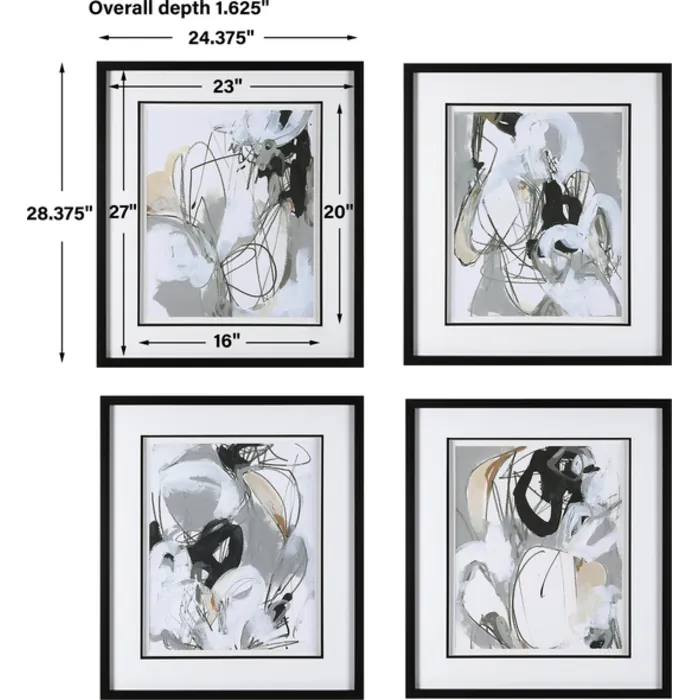 Overall depth 1.625"

24.375"

23"

28.375"

27"

20"

16"