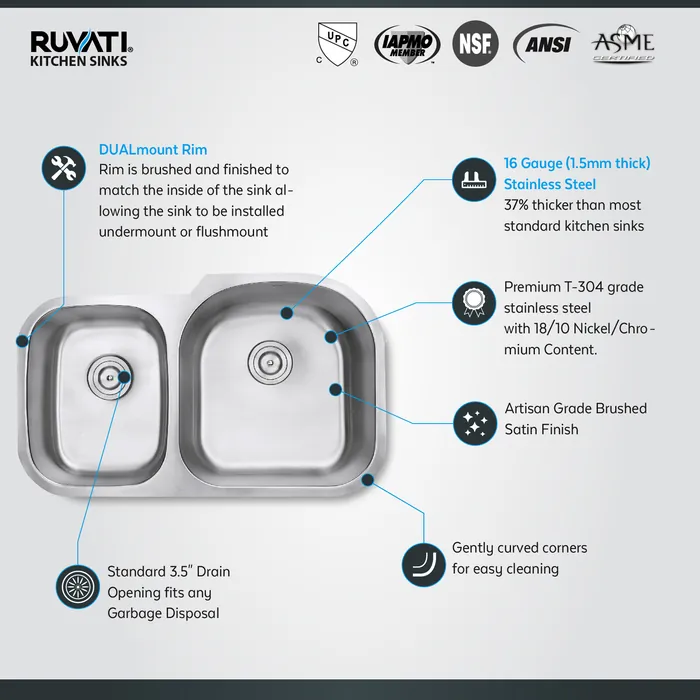 RUVATI®
KITCHEN SINKS

UPC
C ®

IAPMO MEMBER

NSF

ANSI

ASME CERTIFIED

DUALmount Rim
Rim is brushed and finished to match the inside of the sink allowing the sink to be installed undermount or flushmount

16 Gauge (1.5mm thick) Stainless Steel
37% thicker than most standard kitchen sinks

Premium T-304 grade stainless steel with 18/10 Nickel/Chromium Content.

Artisan Grade Brushed Satin Finish

Gently curved corners for easy cleaning

Standard 3.5" Drain Opening fits any Garbage Disposal