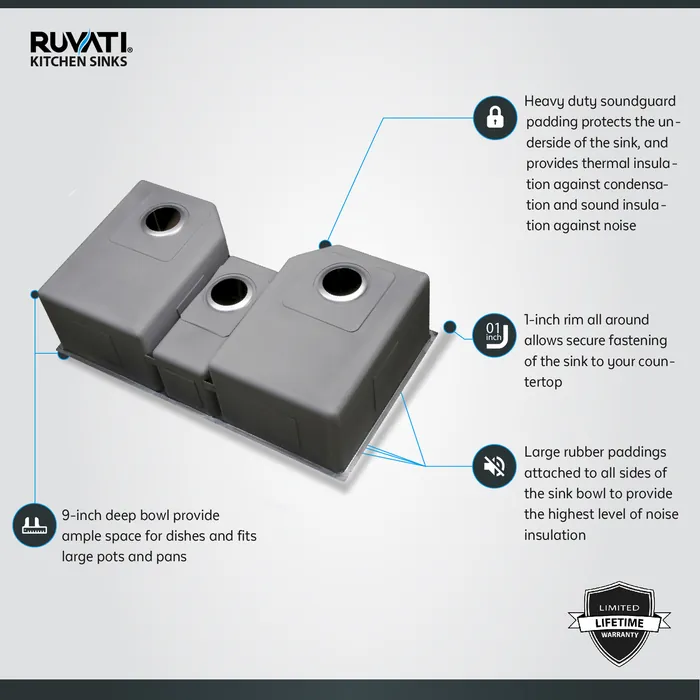 RUVATI®
KITCHEN SINKS

Heavy duty soundguard padding protects the underside of the sink, and provides thermal insulation against condensation and sound insulation against noise

01 inch

1-inch rim all around allows secure fastening of the sink to your countertop

Large rubber paddings attached to all sides of the sink bowl to provide the highest level of noise insulation

9-inch deep bowl provide ample space for dishes and fits large pots and pans

LIMITED
LIFETIME
WARRANTY