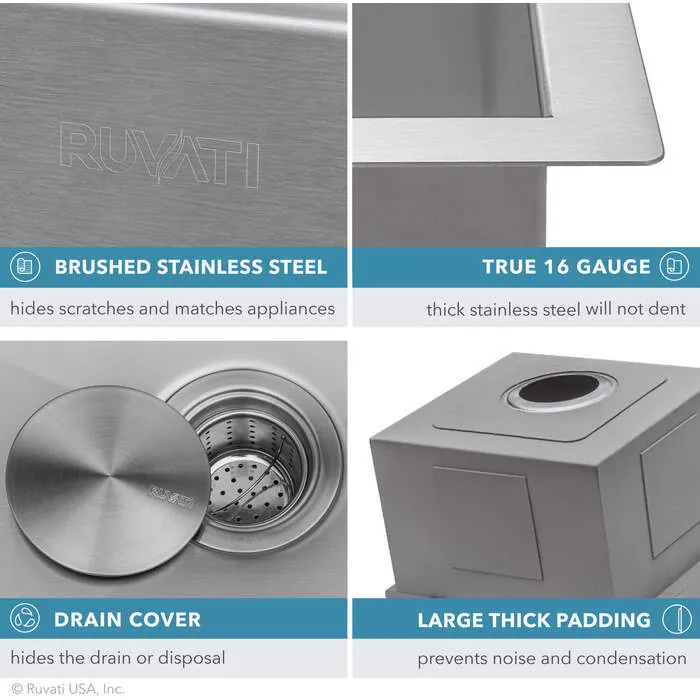 RUVATI

BRUSHED STAINLESS STEEL

hides scratches and matches appliances

TRUE 16 GAUGE

thick stainless steel will not dent

RUVATI

DRAIN COVER

hides the drain or disposal

LARGE THICK PADDING

prevents noise and condensation

© Ruvati USA, Inc.