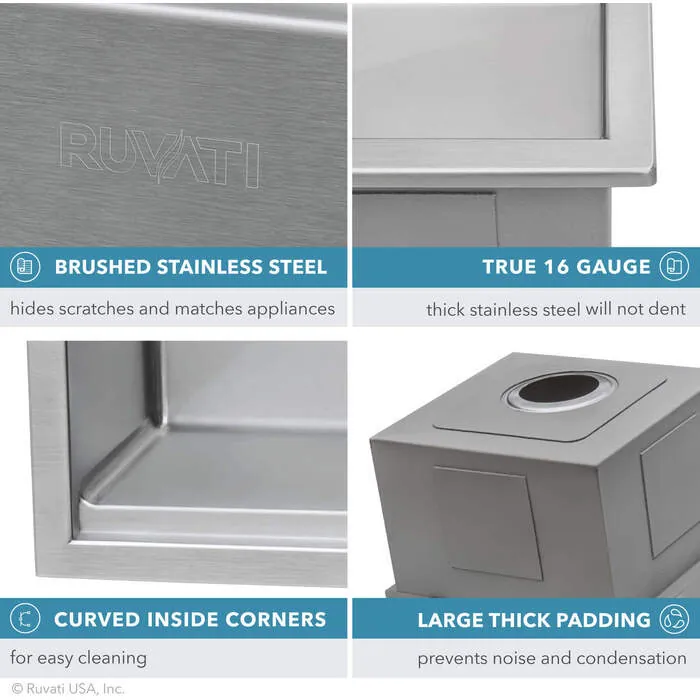 RUVATI

BRUSHED STAINLESS STEEL

hides scratches and matches appliances

TRUE 16 GAUGE

thick stainless steel will not dent

CURVED INSIDE CORNERS

for easy cleaning

LARGE THICK PADDING

prevents noise and condensation

© Ruvati USA, Inc.