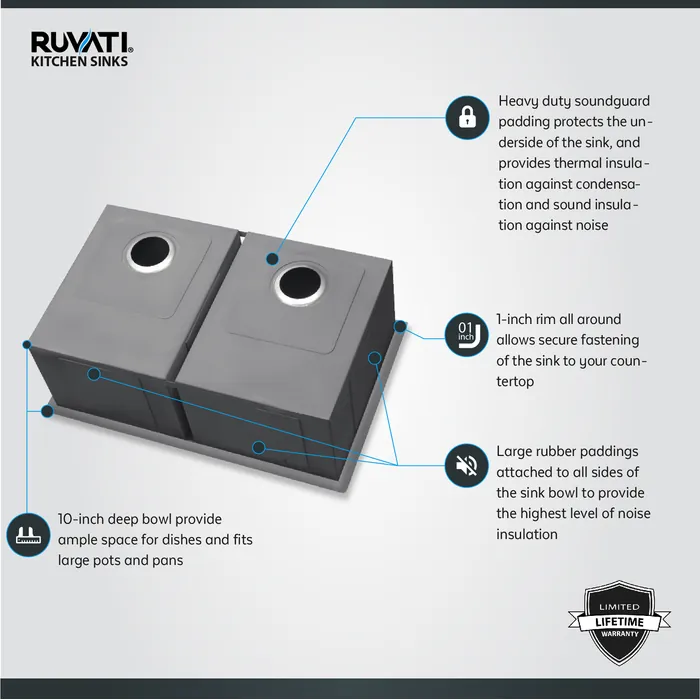 RUVATI®
KITCHEN SINKS

Heavy duty soundguard padding protects the underside of the sink, and provides thermal insulation against condensation and sound insulation against noise

01 inch

1-inch rim all around allows secure fastening of the sink to your countertop

Large rubber paddings attached to all sides of the sink bowl to provide the highest level of noise insulation

10-inch deep bowl provide ample space for dishes and fits large pots and pans

LIMITED
LIFETIME
WARRANTY