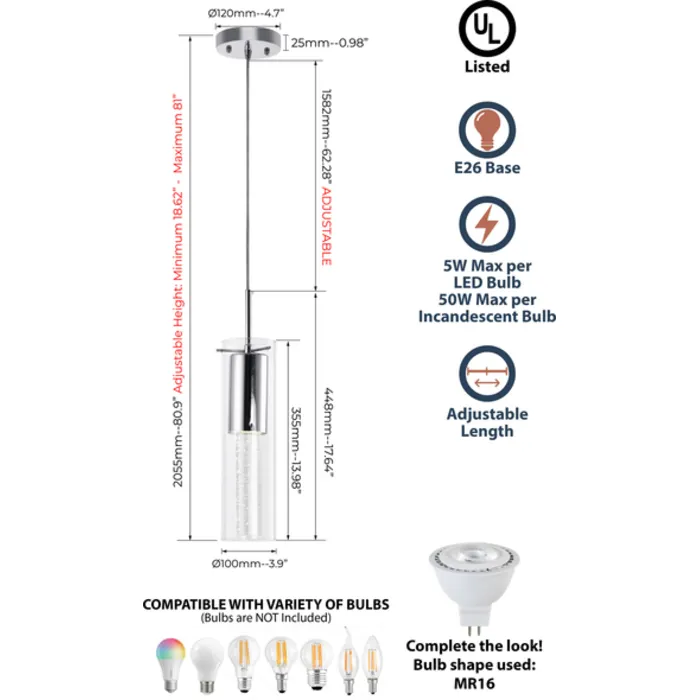 Ø120mm--4.7"
25mm--0.98"
2055mm--80.9" Adjustable Height: Minimum 18.62" - Maximum 81"
1582mm--62.28" ADJUSTABLE
448mm--17.64"
355mm--13.98"
Ø100mm--3.9"

UL
Listed

E26 Base

5W Max per LED Bulb
50W Max per Incandescent Bulb

Adjustable Length

COMPATIBLE WITH VARIETY OF BULBS
(Bulbs are NOT Included)

Complete the look!
Bulb shape used:
MR16