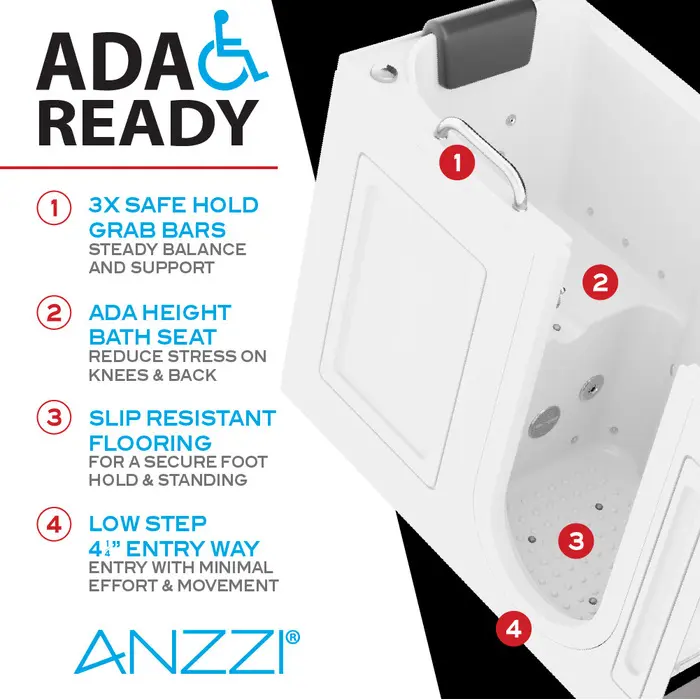 ADA
READY

1 3X SAFE HOLD GRAB BARS
STEADY BALANCE AND SUPPORT

2 ADA HEIGHT BATH SEAT
REDUCE STRESS ON KNEES & BACK

3 SLIP RESISTANT FLOORING
FOR A SECURE FOOT HOLD & STANDING

4 LOW STEP $4\frac{1}{4}$" ENTRY WAY
ENTRY WITH MINIMAL EFFORT & MOVEMENT

ANZZI®

1

2

3

4